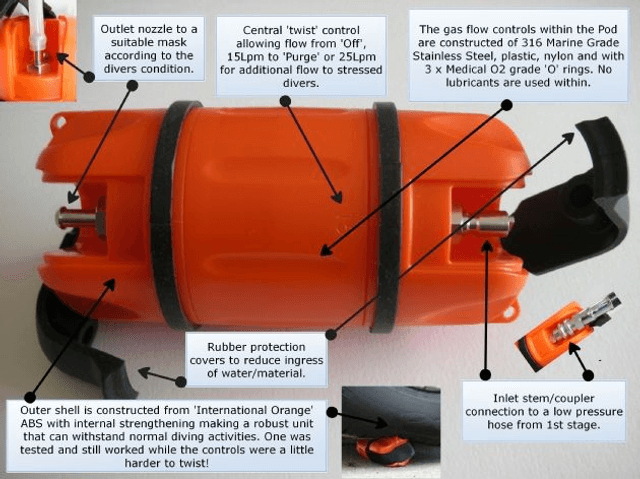 Outlet nozzle to a suitable mask according to the divers condition.

Central 'twist' control allowing flow from 'Off', 15Lpm to 'Purge' or 25Lpm for additional flow to stressed divers.

The gas flow controls within the Pod are constructed of 316 Marine Grade Stainless Steel, plastic, nylon and with 3 x Medical O2 grade 'O' rings. No lubricants are used within.

Rubber protection covers to reduce ingress of water/material.

Outer shell is constructed from 'International Orange' ABS with internal strengthening making a robust unit that can withstand normal diving activities. One was tested and still worked while the controls were a little harder to twist!

Inlet stem/coupler connection to a low pressure hose from 1st stage.